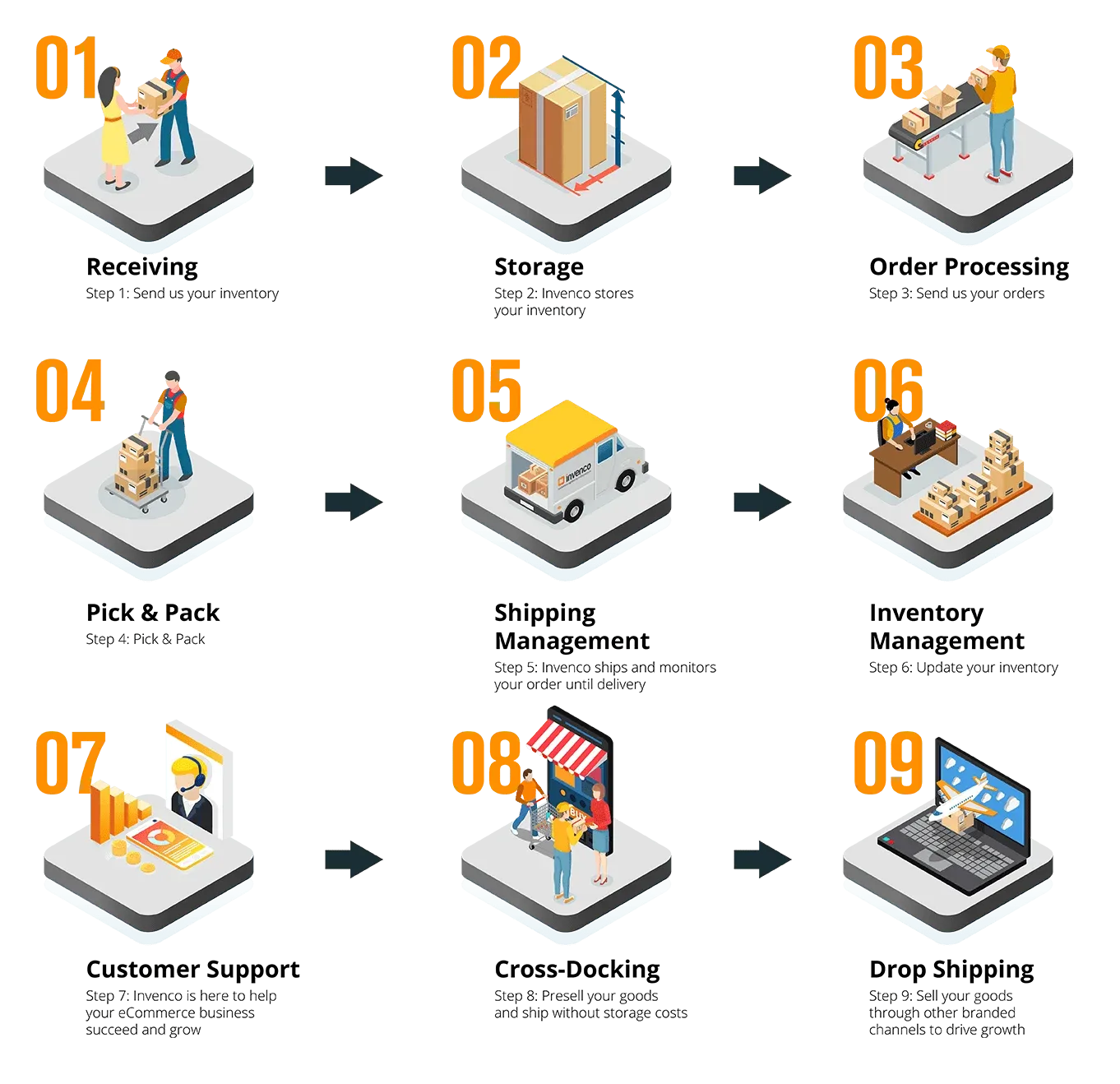 01

Receiving
Step 1: Send us your inventory

02

Storage
Step 2: Invenco stores your inventory

03

Order Processing
Step 3: Send us your orders

04

Pick & Pack
Step 4: Pick & Pack

05

invenco

Shipping Management
Step 5: Invenco ships and monitors your order until delivery

06

Inventory Management
Step 6: Update your inventory

07

Customer Support
Step 7: Invenco is here to help your eCommerce business succeed and grow

08

Cross-Docking
Step 8: Presell your goods and ship without storage costs

09

Drop Shipping
Step 9: Sell your goods through other branded channels to drive growth